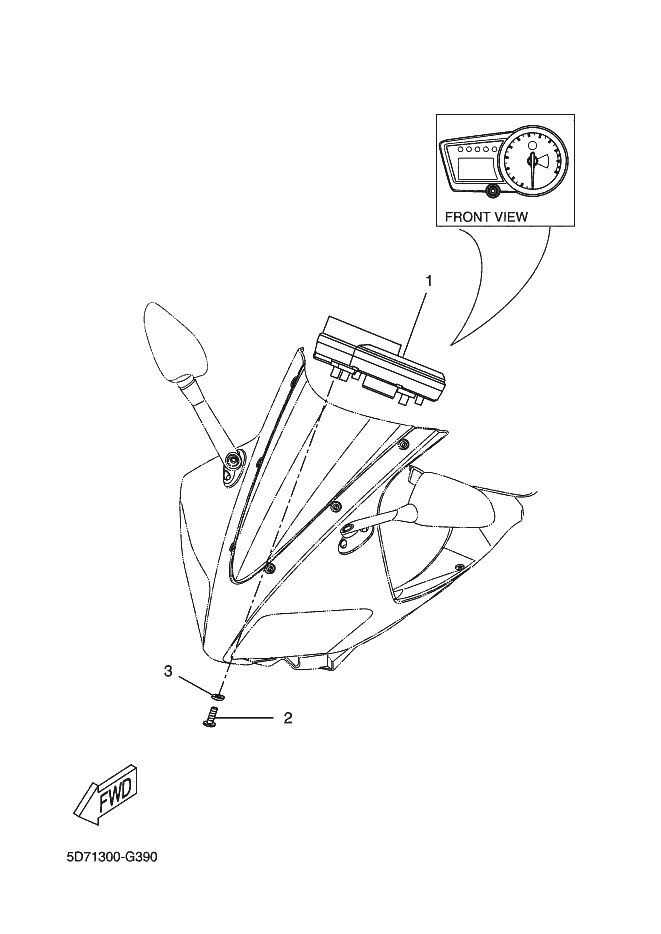 FRONT VIEW

1

3

2

FWD

5D71300-G390