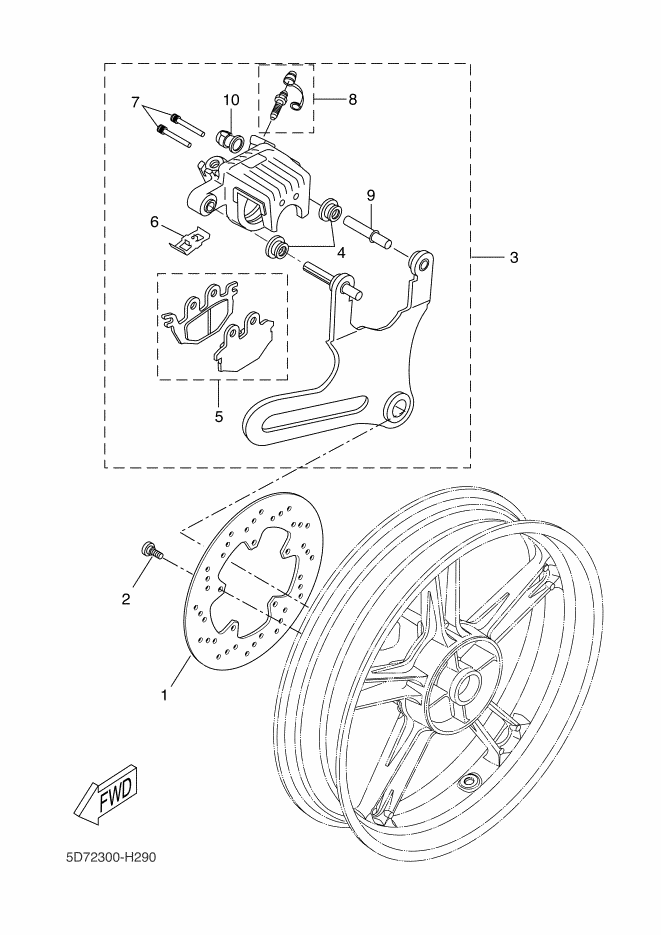 7
10
8
9
6
4
3
5
2
1
FWD
5D72300-H290