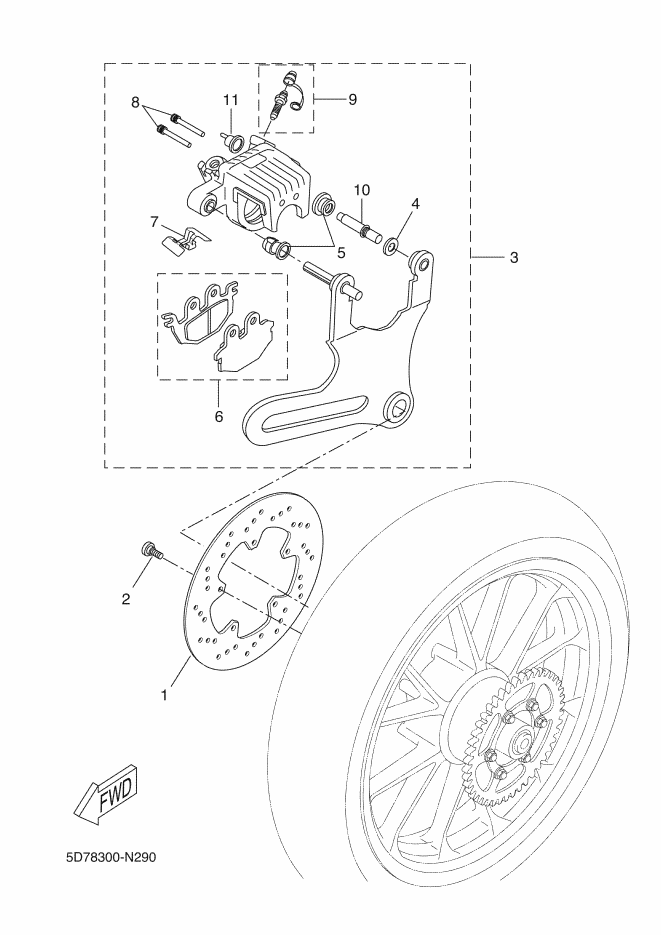 8
11
9
10
4
7
5
3
6
2
1
FWD
5D78300-N290