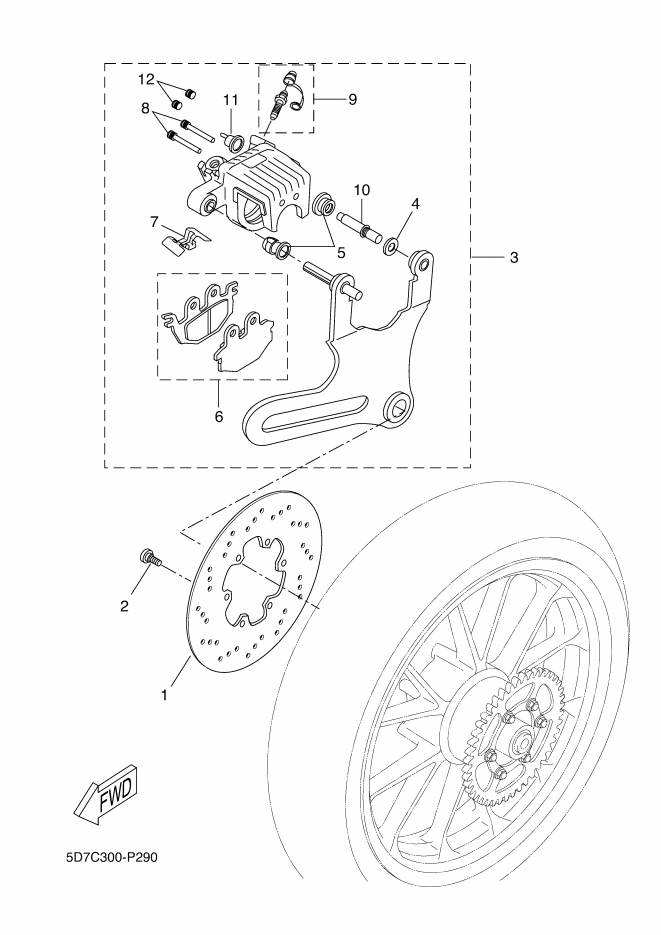 12
11
9
8
10
4
7
5
3
6
2
1
FWD
5D7C300-P290