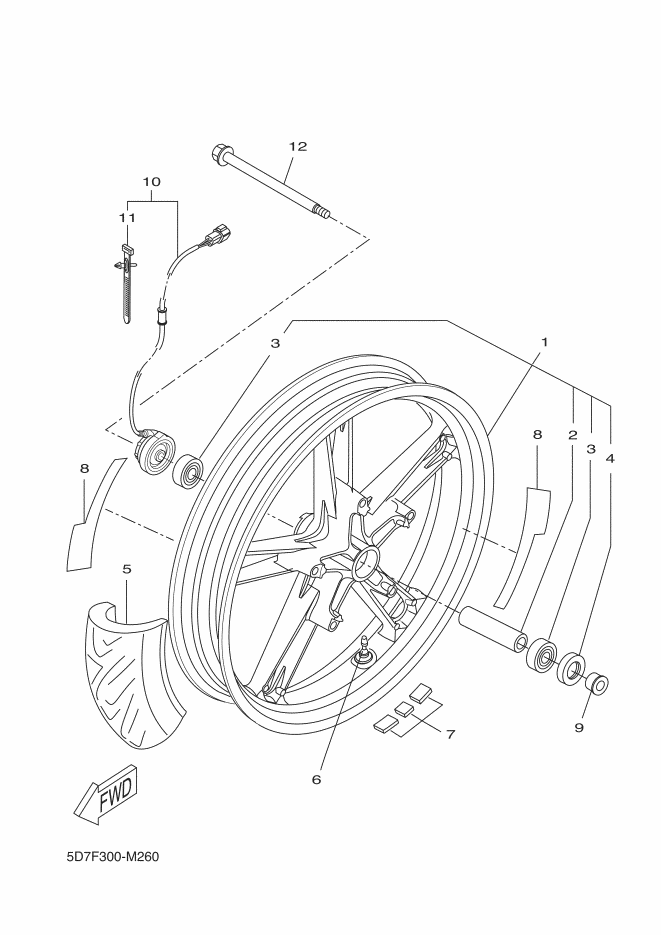 12

10

11

3

1

8

2

3

4

8

5

6

7

9

FWD

5D7F300-M260