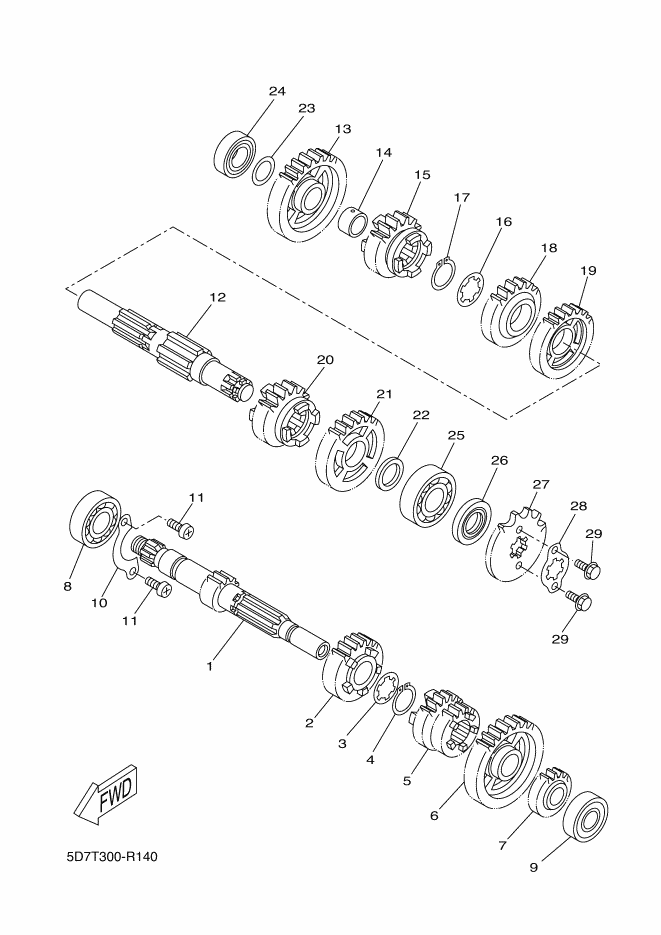 24
23
13
14
15
17
16
18
19
12
20
21
22
25
26
27
28
29
29
11
8
10
11
1
2
3
4
5
6
7
9
FWD
5D7T300-R140