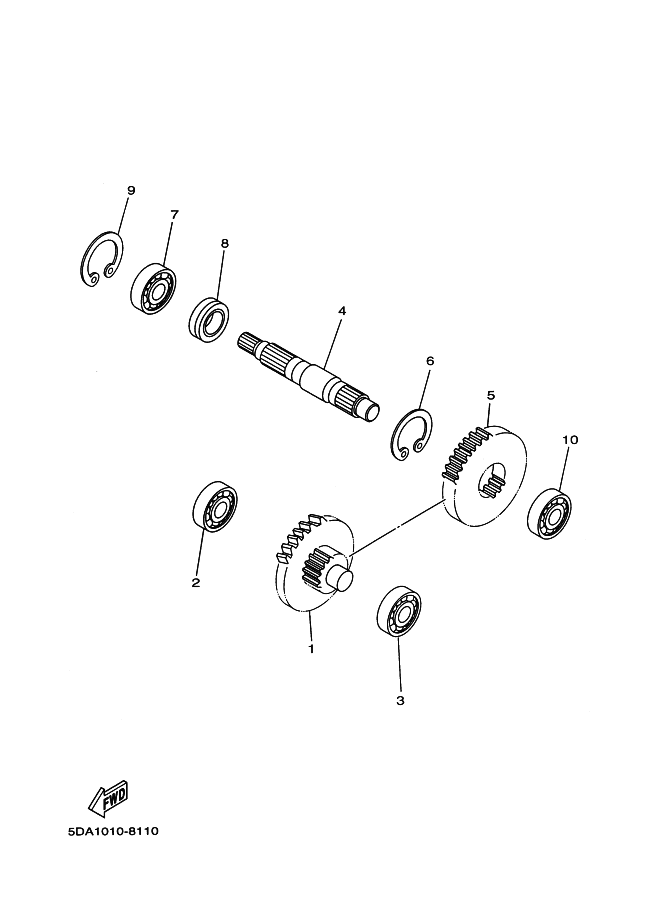 9
7
8
4
6
5
10
2
1
3
FWD
5DA1010-8110