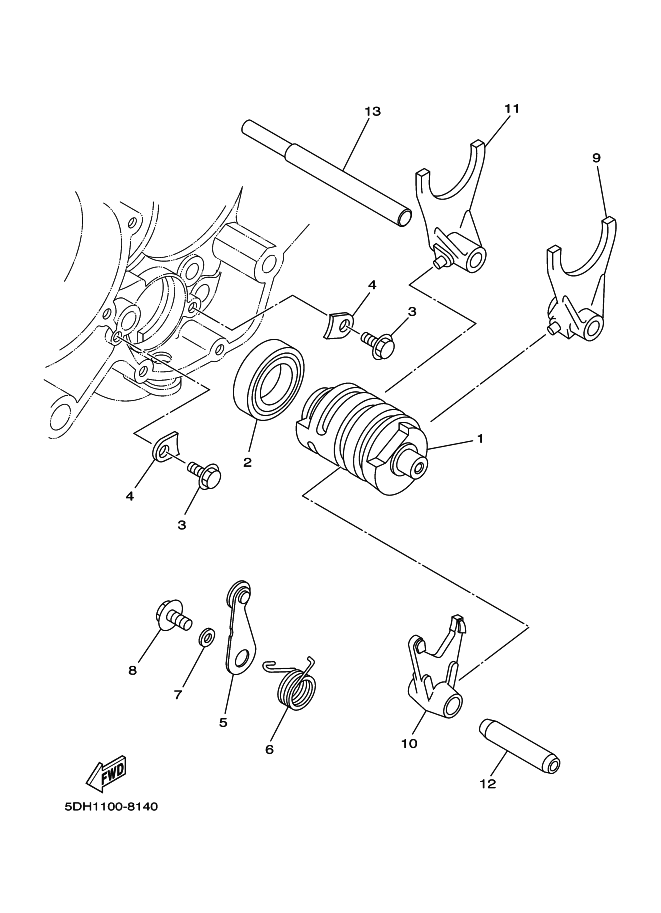 13
11
9
4
3
2
1
4
3
8
7
5
6
10
12
FWD
5DH1100-8140