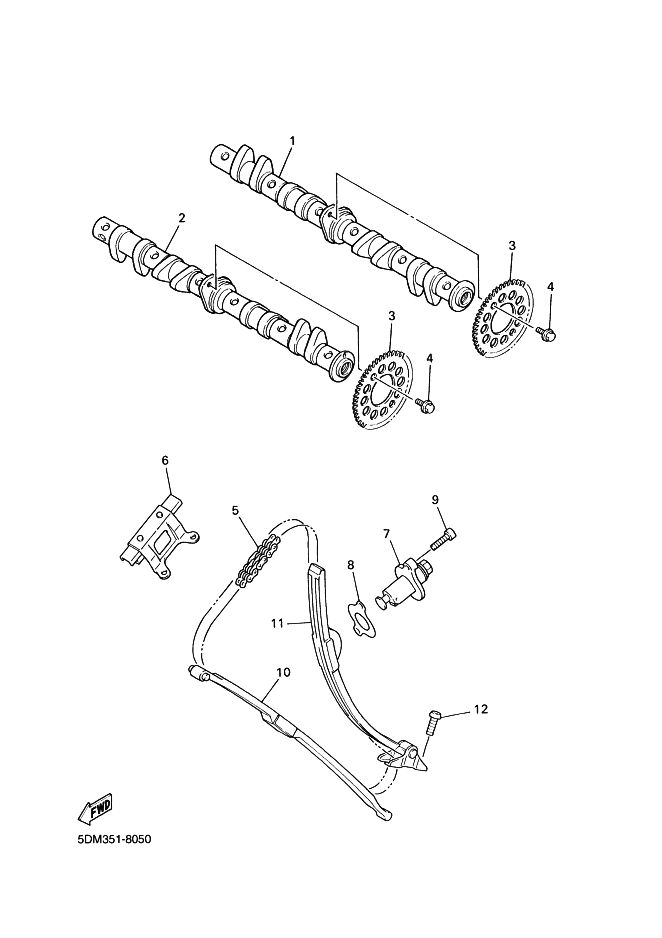 1
2
3
4
3
4
6
5
9
7
8
11
10
12
FWD
5DM351-8050