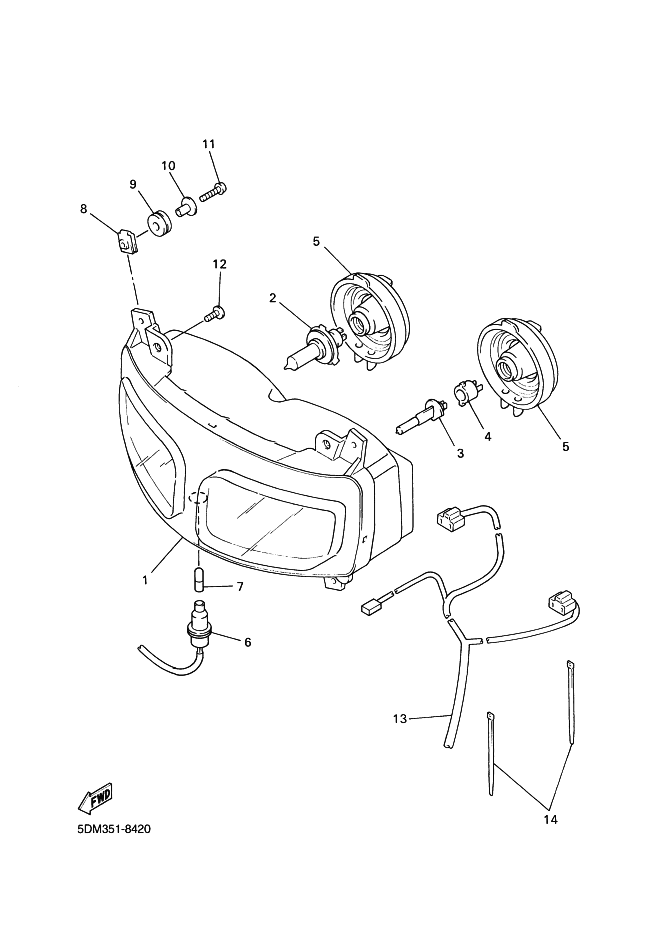 11
10
9
8
12
5
2
5
4
3
1
7
6
13
14
FWD
5DM351-8420