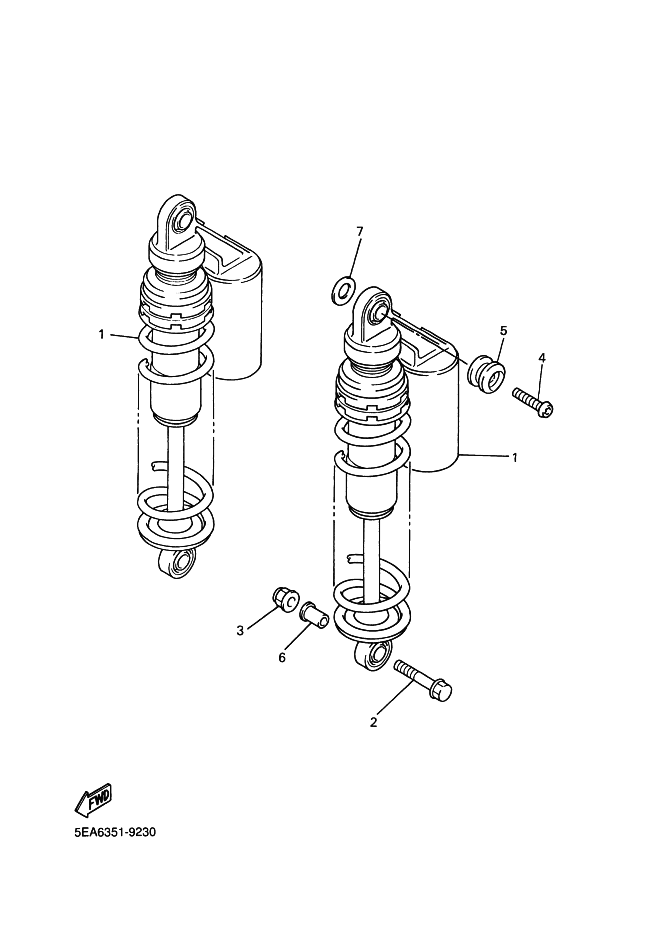 7
1
5
4
1
3
6
2
FWD
5EA6351-9230