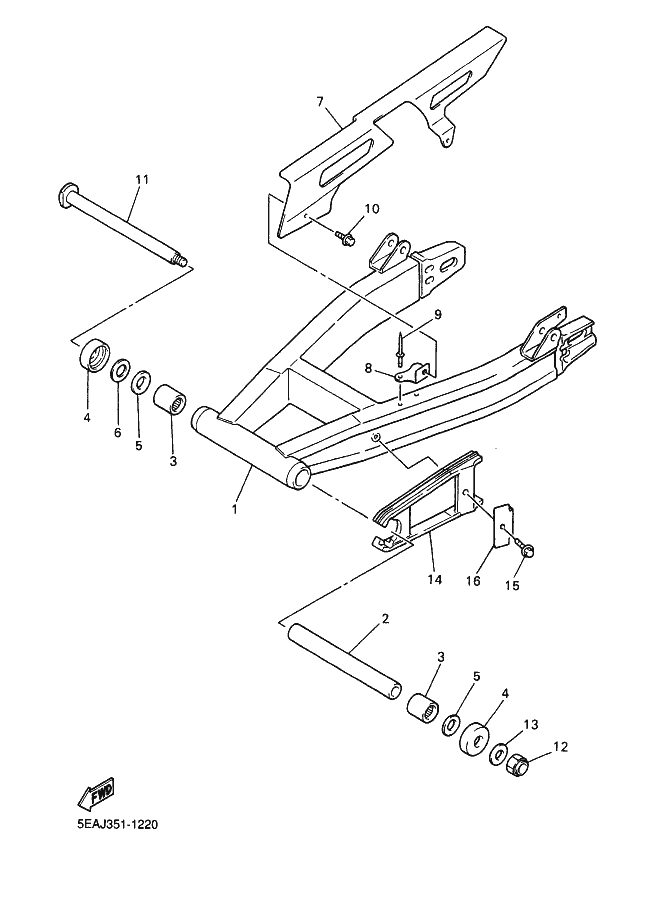 7
11
10
9
8
4
6
5
3
1
14
16
15
2
3
5
4
13
12
FWD
5EAJ351-1220