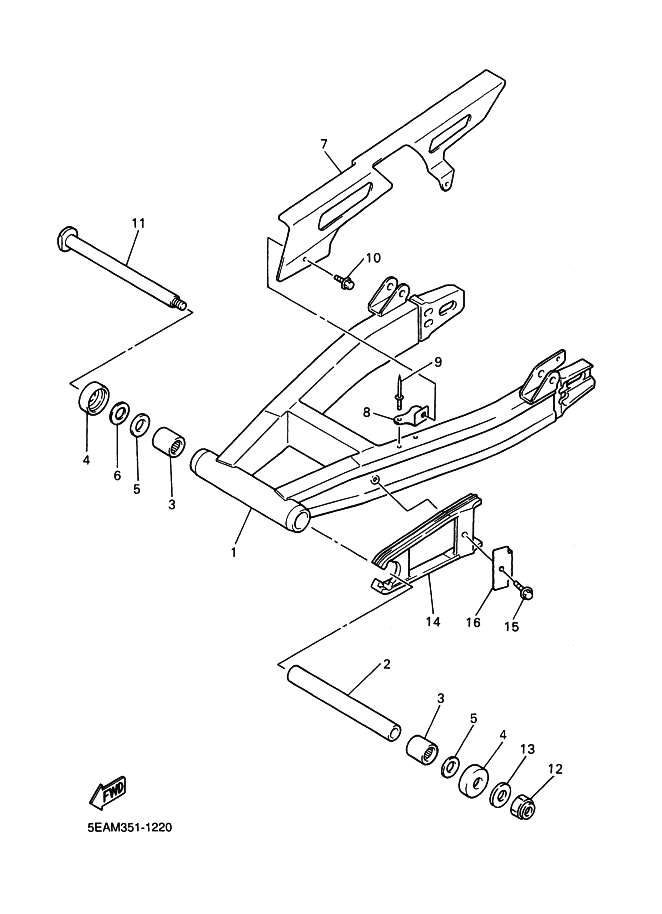 7
11
10
9
8
4
6
5
3
1
14
16
15
2
3
5
4
13
12
FWD
5EAM351-1220