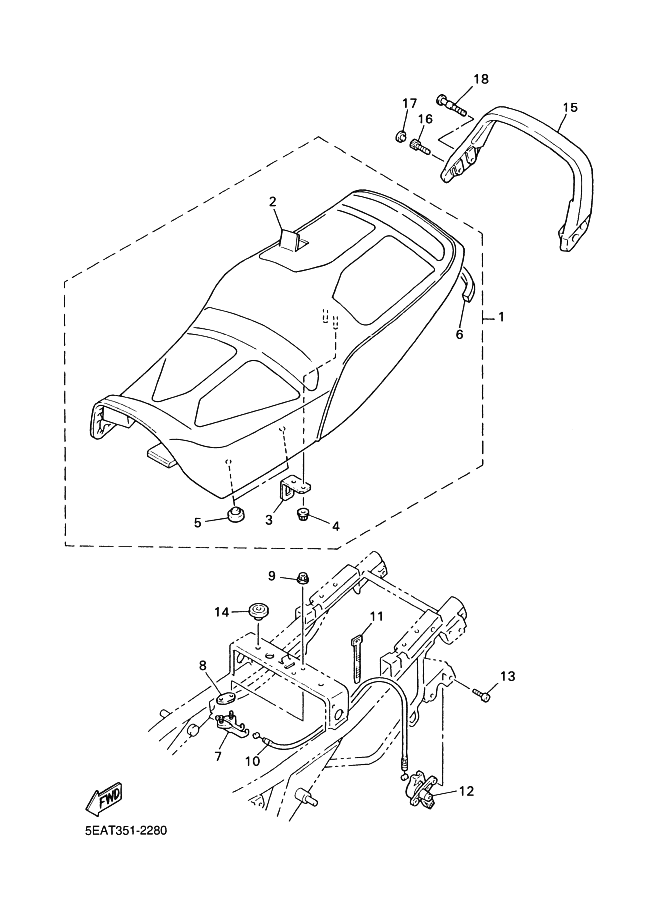 18
17
16
15
2
1
6
5
3
4
9
14
11
8
13
7
10
12
FWD
5EAT351-2280