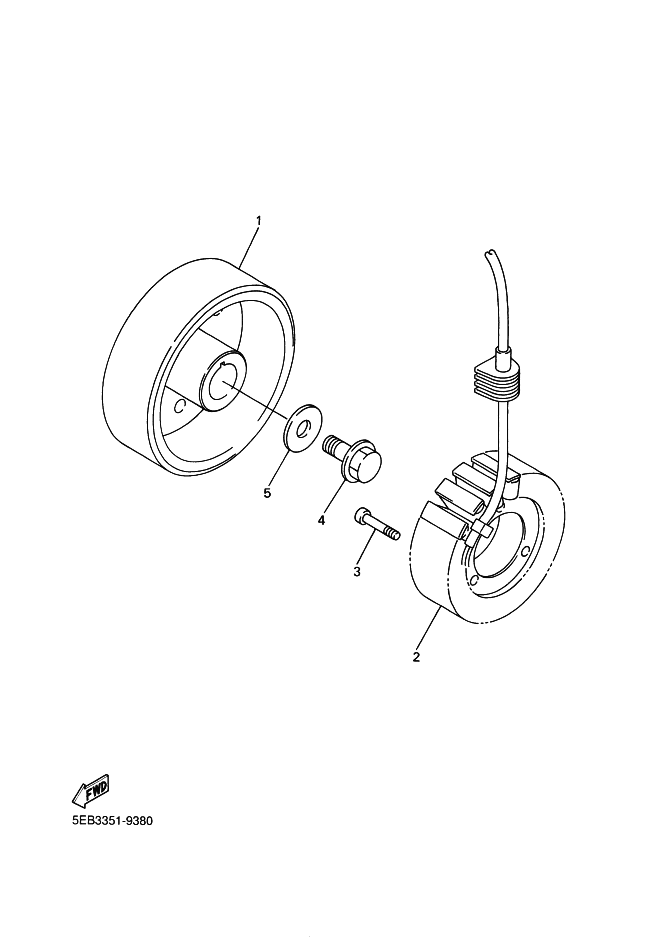 1

5

4

3

2

FWD

5EB3351-9380