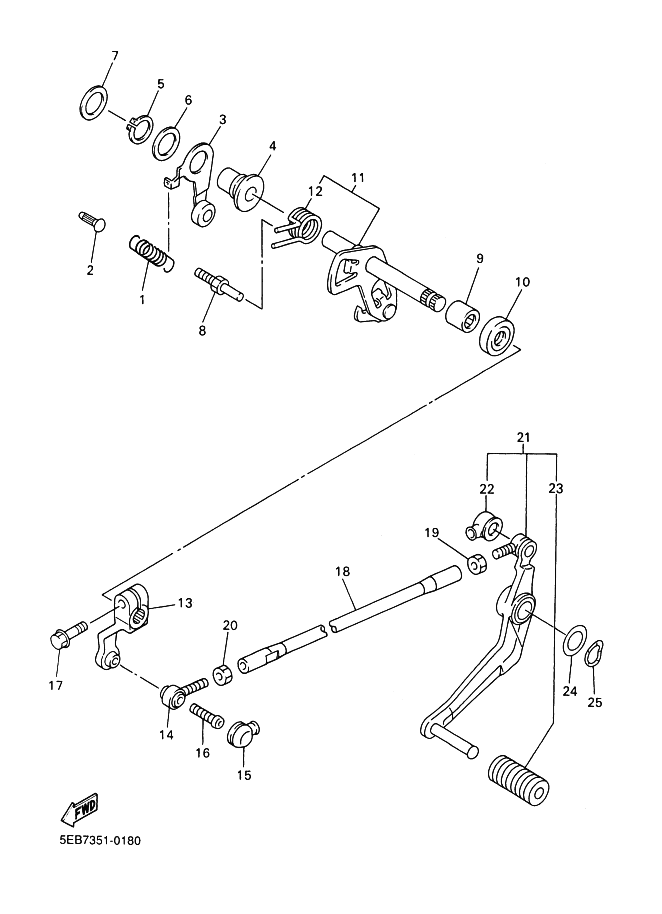 7
5
6
3
4
11
12
2
1
8
9
10
21
22
23
19
18
13
20
17
14
16
15
24
25
FWD
5EB7351-0180