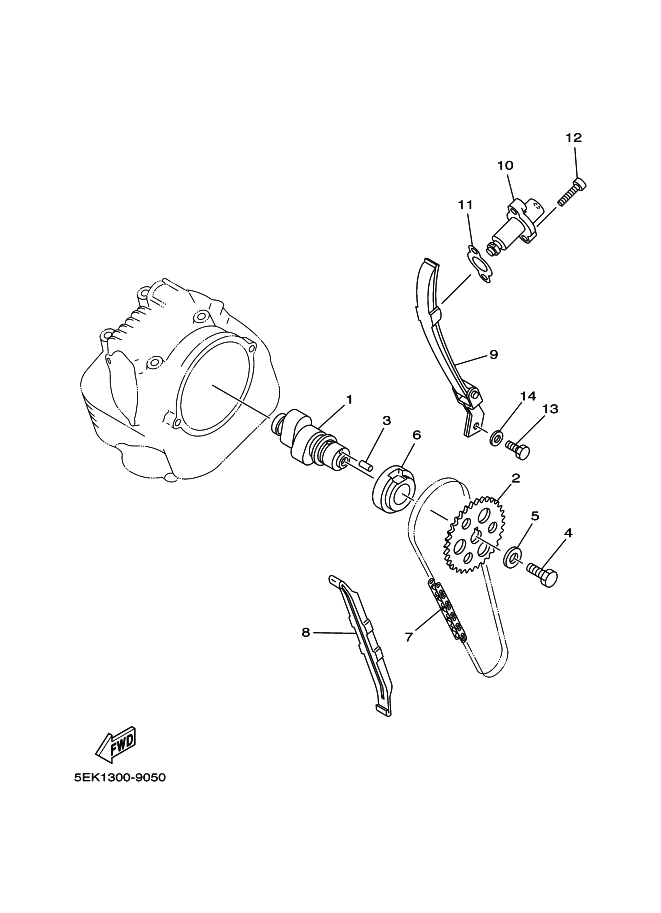 12
10
11
9
14
13
1
3
6
2
5
4
8
7
FWD
5EK1300-9050