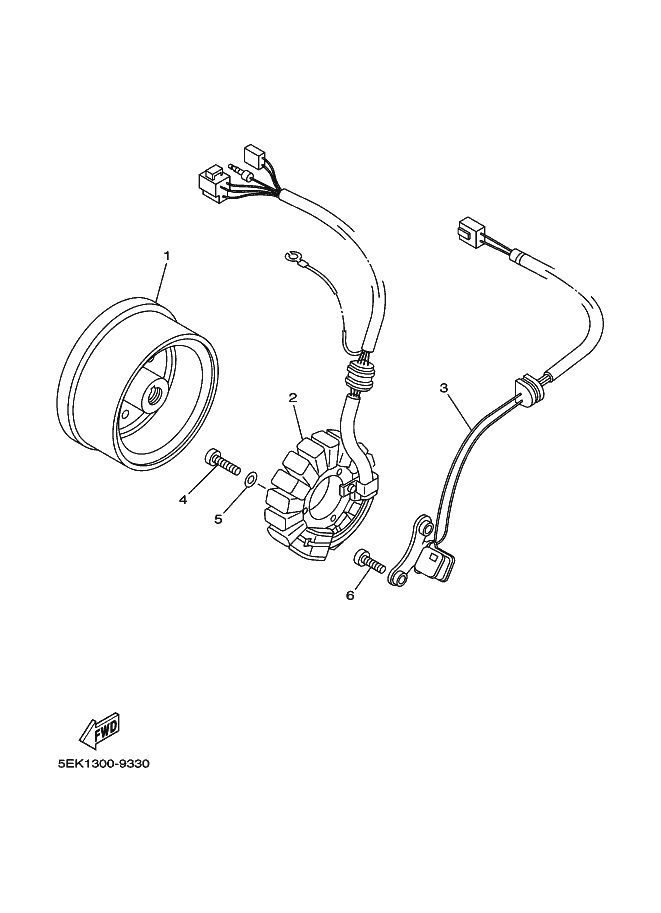 1
2
3
4
5
6
FWD
5EK1300-9330