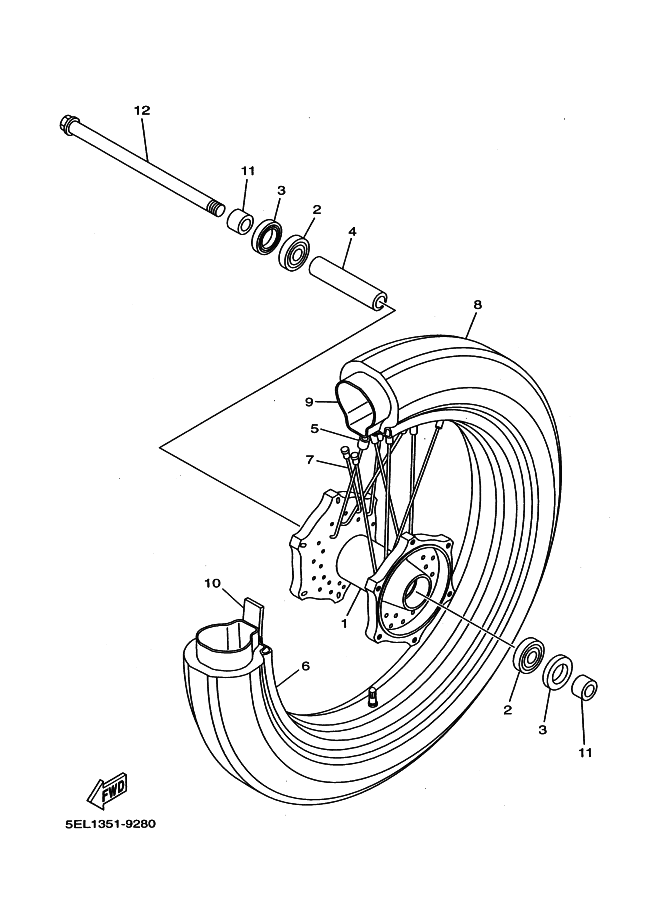 12
11
3
2
4
8
9
5
7
10
1
6
2
3
11
FWD
5EL1351-9280