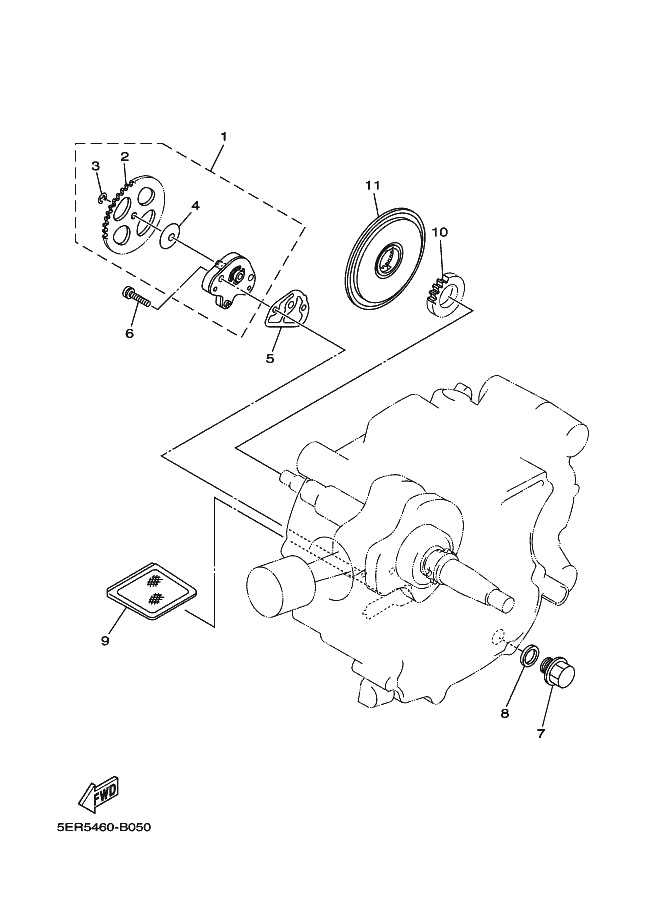 1
3
2
4
11
10
6
5
9
8
7
FWD
5ER5460-B050