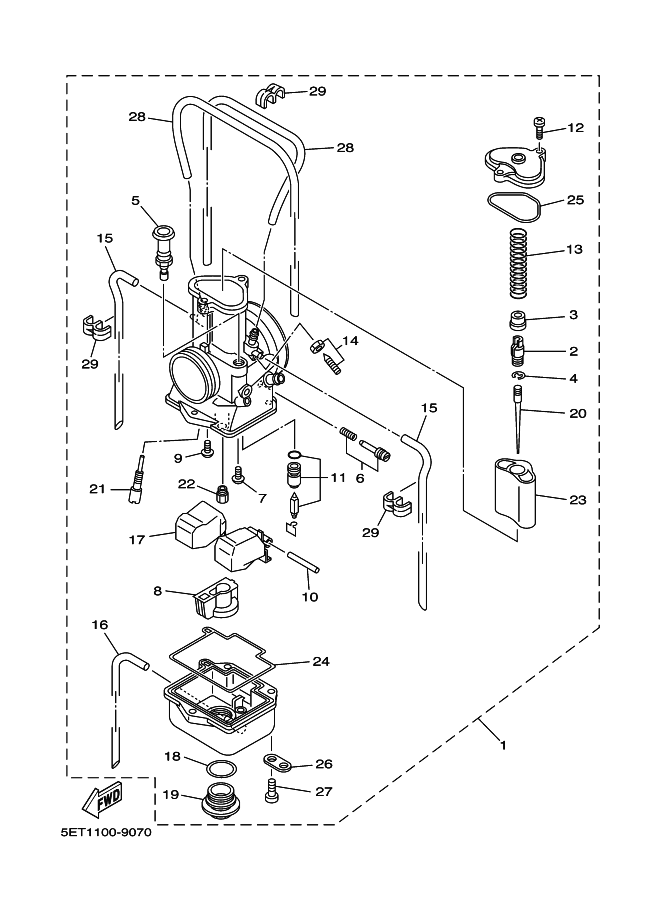 29
28
28
12
25
5
15
13
3
29
14
2
4
20
15
9
11
6
21
22
7
23
29
17
10
8
16
24
1
18
26
19
27
FWD
5ET1100-9070