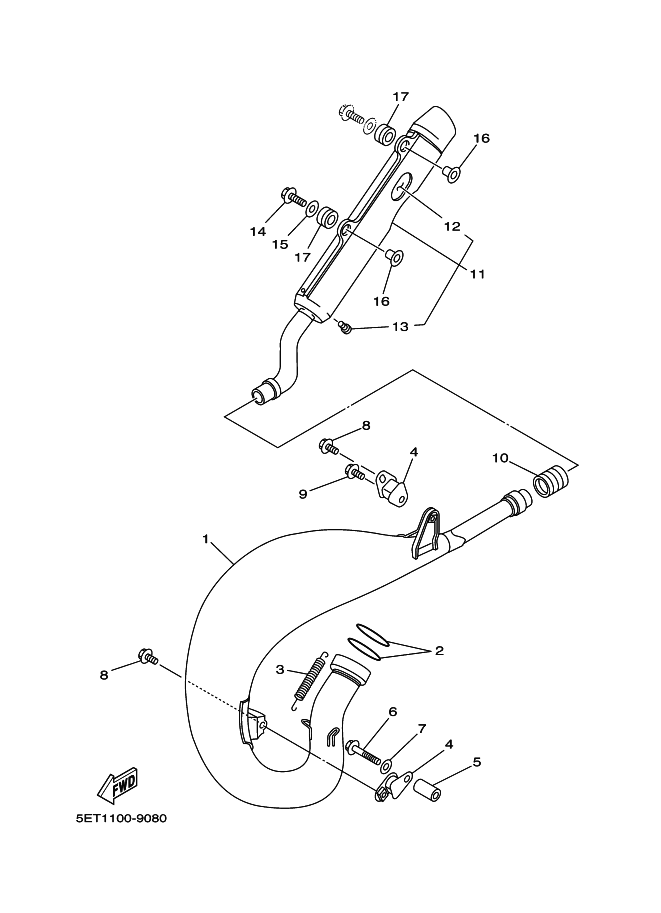 17
16
14
15
17
12
11
16
13
8
4
10
9
1
2
3
8
6
7
4
5
FWD
5ET1100-9080