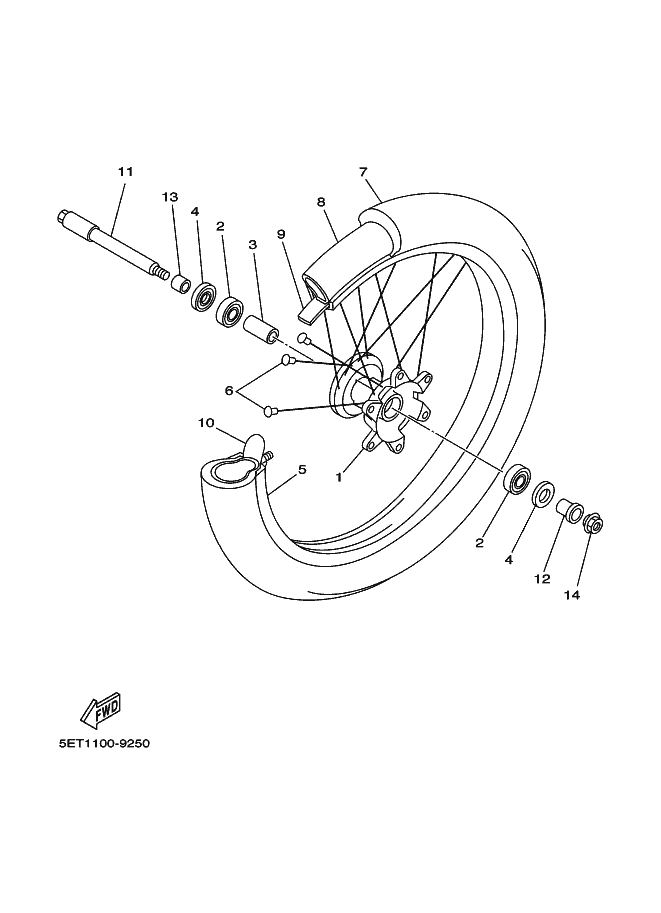 11
13
4
2
3
9
8
7
6
10
5
1
2
4
12
14
FWD
5ET1100-9250