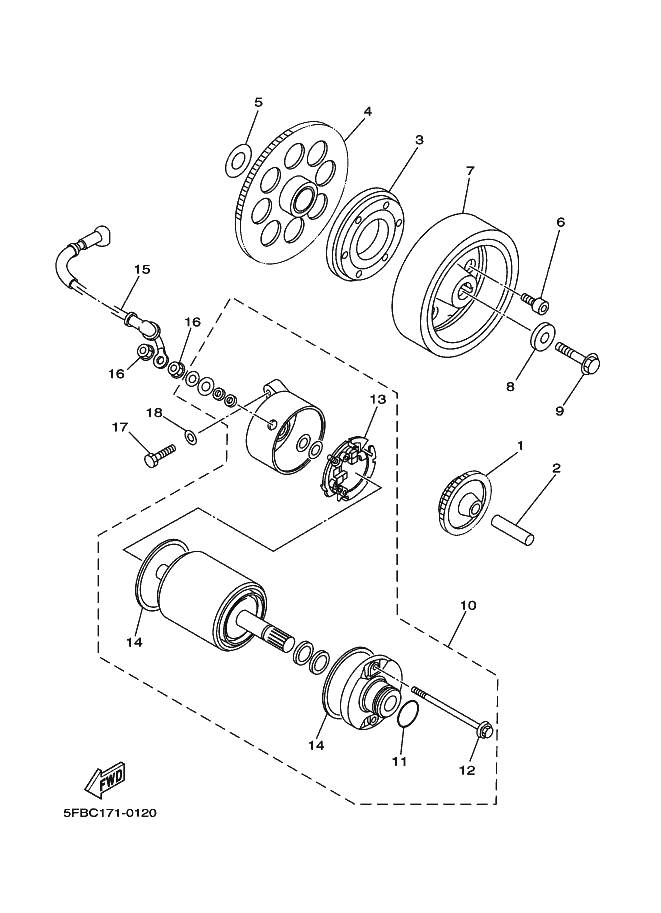 5
4
3
7
6
15
16
16
8
9
13
18
17
1
2
10
14
14
11
12
FWD
5FBC171-0120