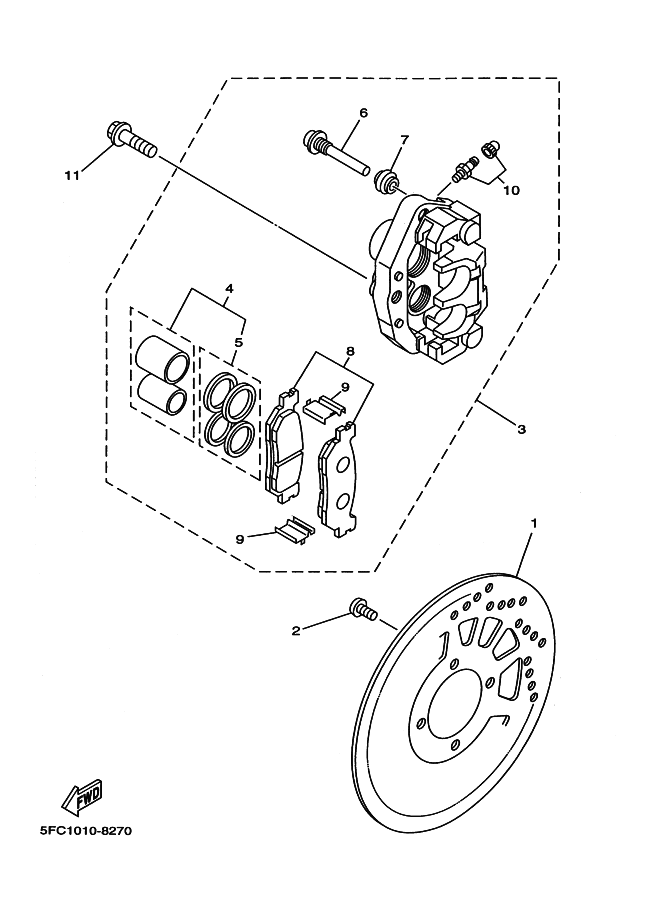 6
7
11
10
4
5
8
9
3
9
1
2
FWD
5FC1010-8270