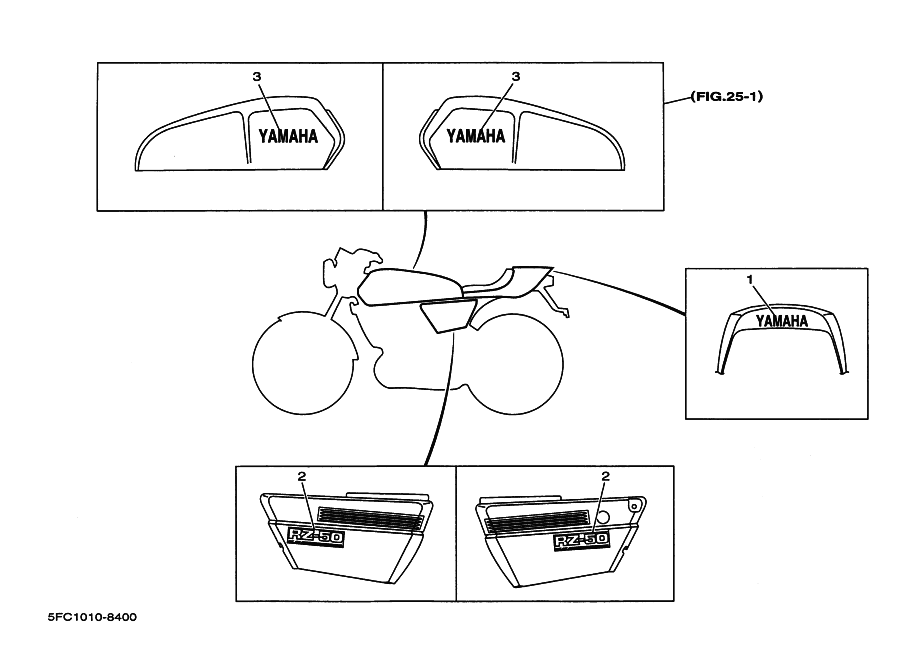 3
YAMAHA
3
YAMAHA
(FIG.25-1)
1
YAMAHA
2
RZ-50
2
RZ-50
5FC1010-8400