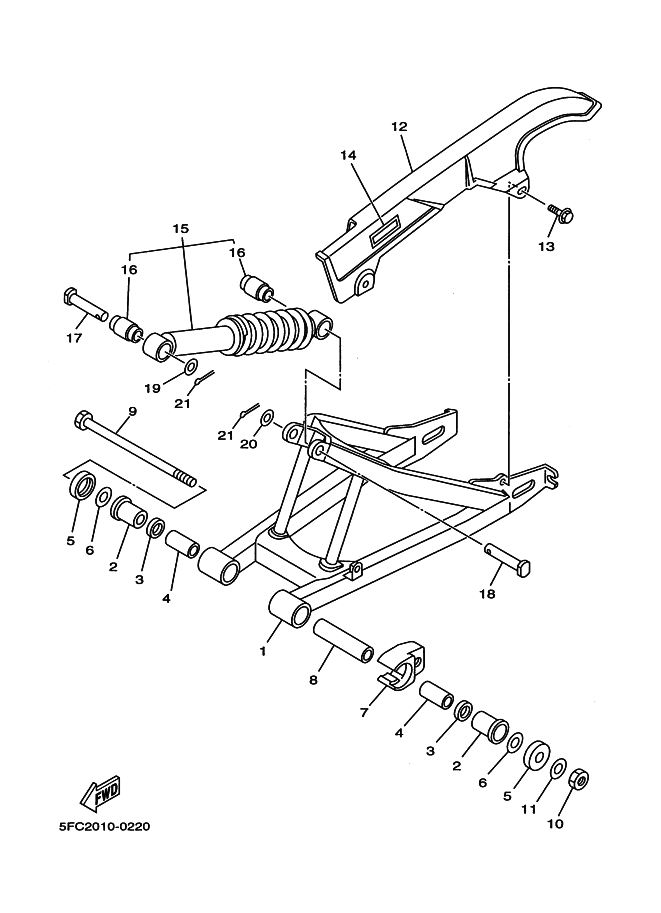 12
14
13
15
16
16
17
19
21
9
21
20
5
6
2
3
4
18
1
8
7
4
3
2
6
5
11
10
FWD
5FC2010-0220