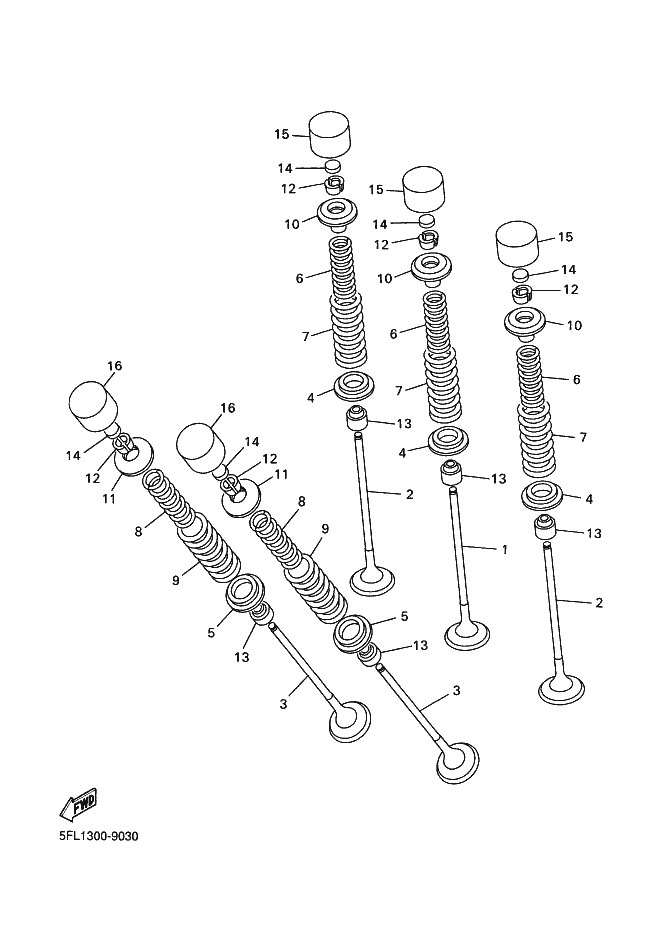 15
14
12
10
6
7
4
13
2
15
14
12
10
6
7
4
13
1
15
14
12
10
6
7
4
13
2
16
14
12
11
8
9
5
13
3
16
14
12
11
8
9
5
13
3
FWD
5FL1300-9030