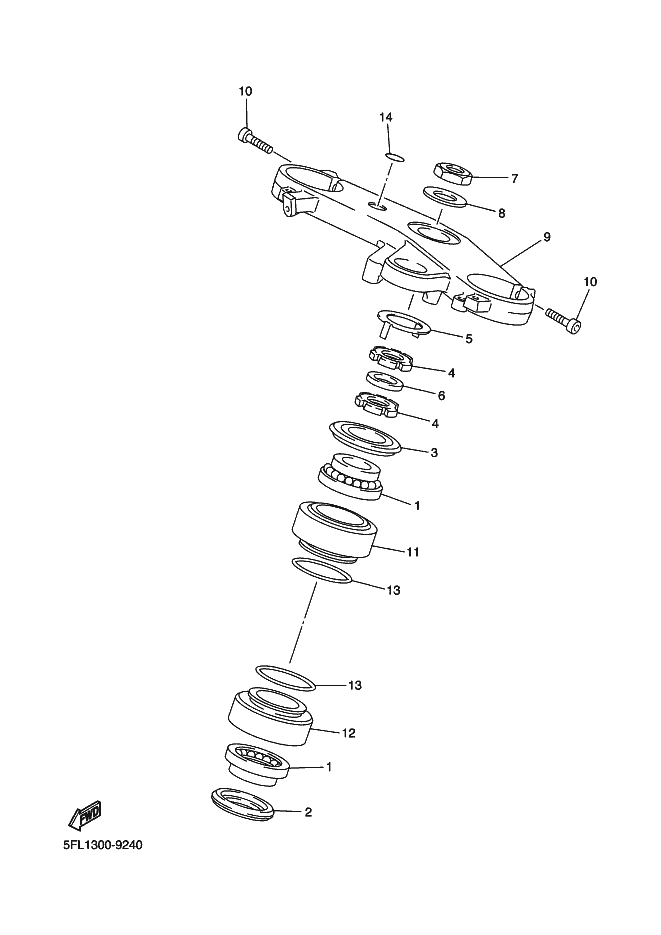 10
14
7
8
9
10
5
4
6
4
3
1
11
13
13
12
1
2
FWD
5FL1300-9240