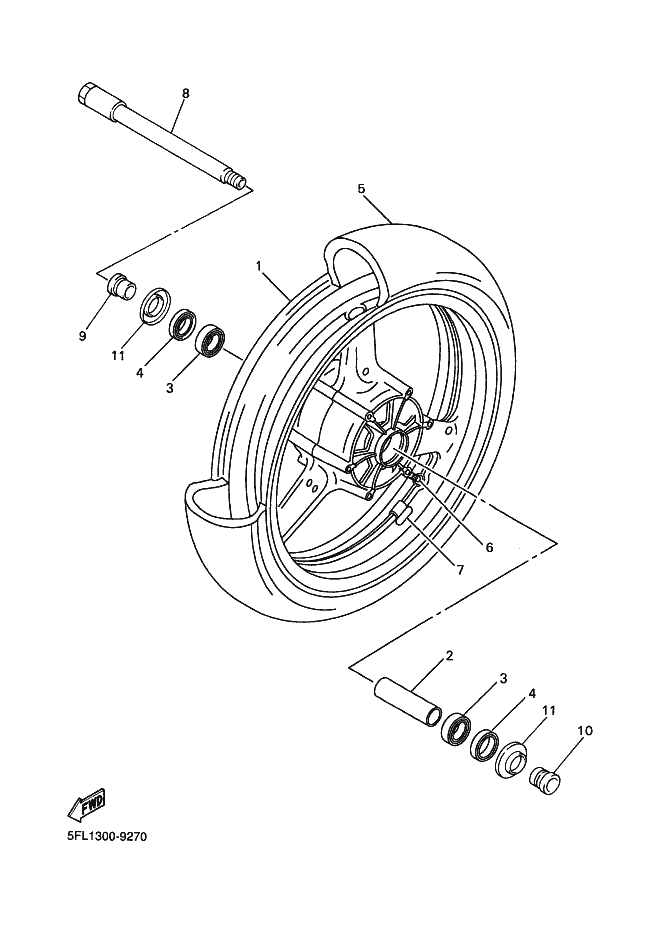 8
5
1
9
11
4
3
6
7
2
3
4
11
10
FWD
5FL1300-9270