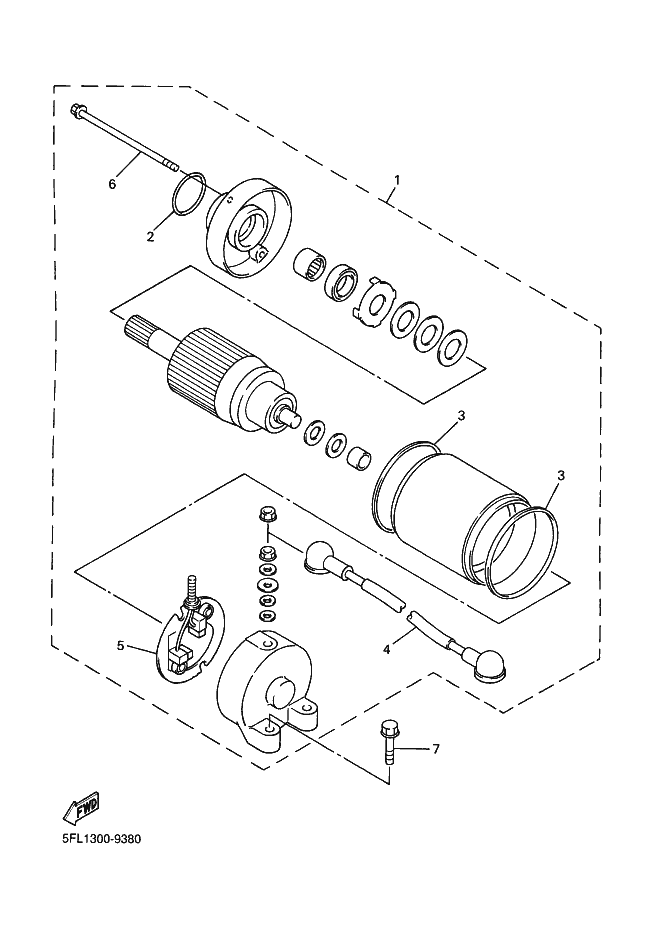 6
2
1
3
3
5
4
7
FWD
5FL1300-9380