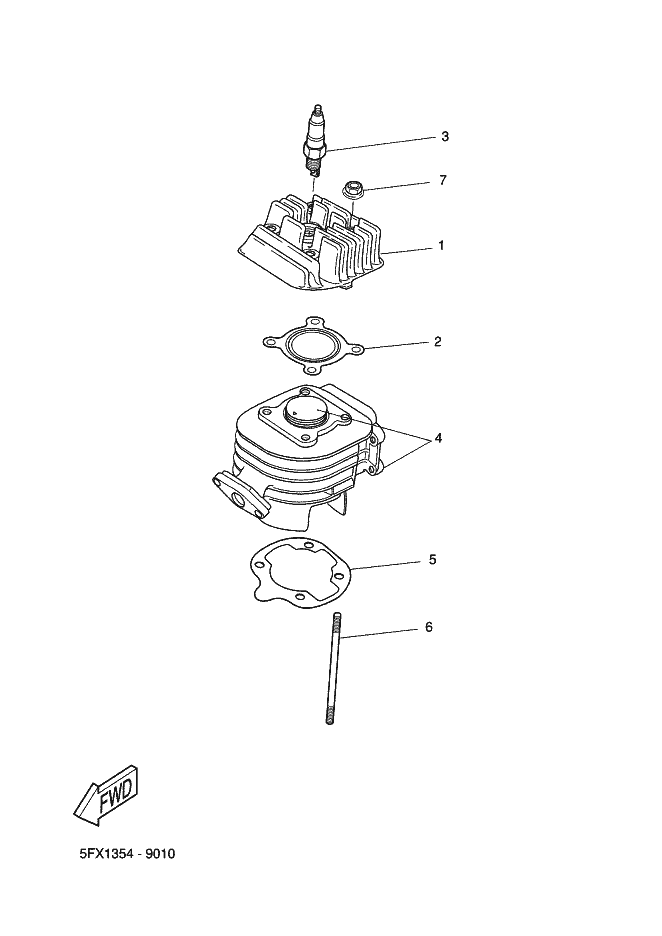 3
7
1
2
4
5
6
FWD
5FX1354 - 9010