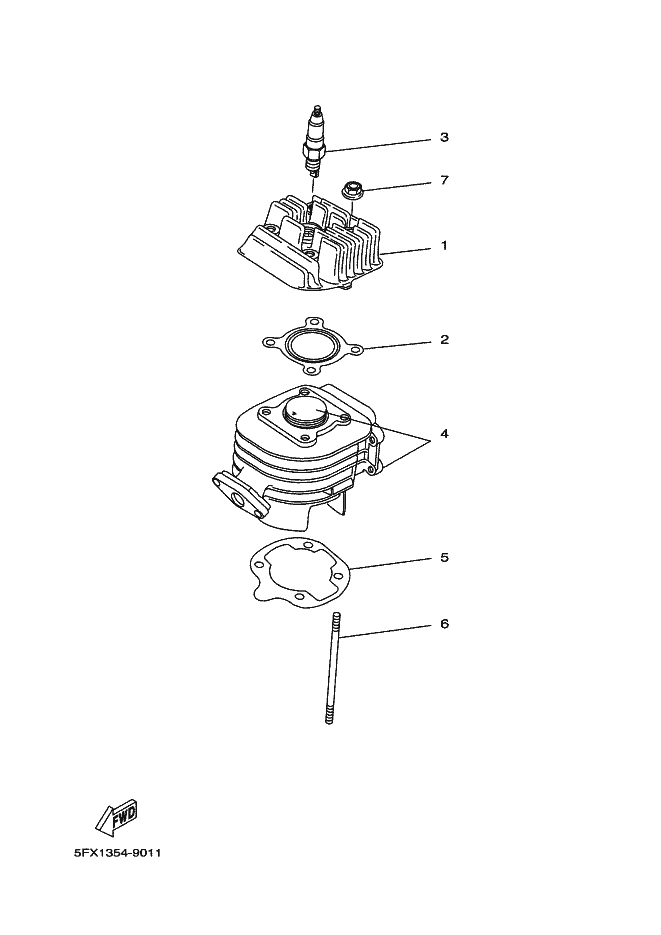 3
7
1
2
4
5
6
FWD
5FX1354-9011