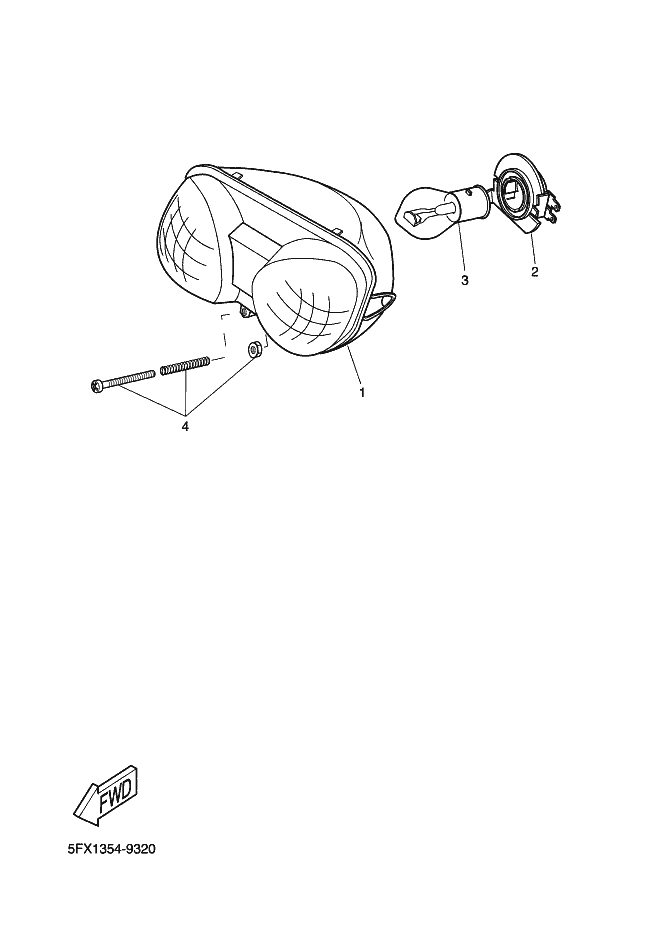 3
2
1
4
FWD
5FX1354-9320