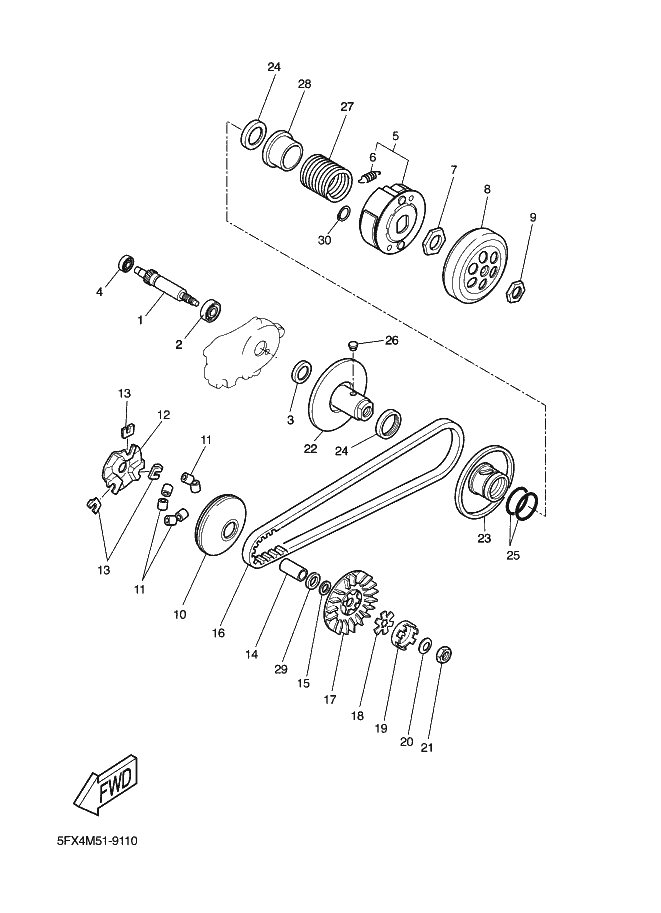 24
28
27
5
6
7
8
9
30
4
1
2
26
3
22
24
13
12
11
13
11
10
16
14
29
15
17
18
19
20
21
23
25
FWD
5FX4M51-9110