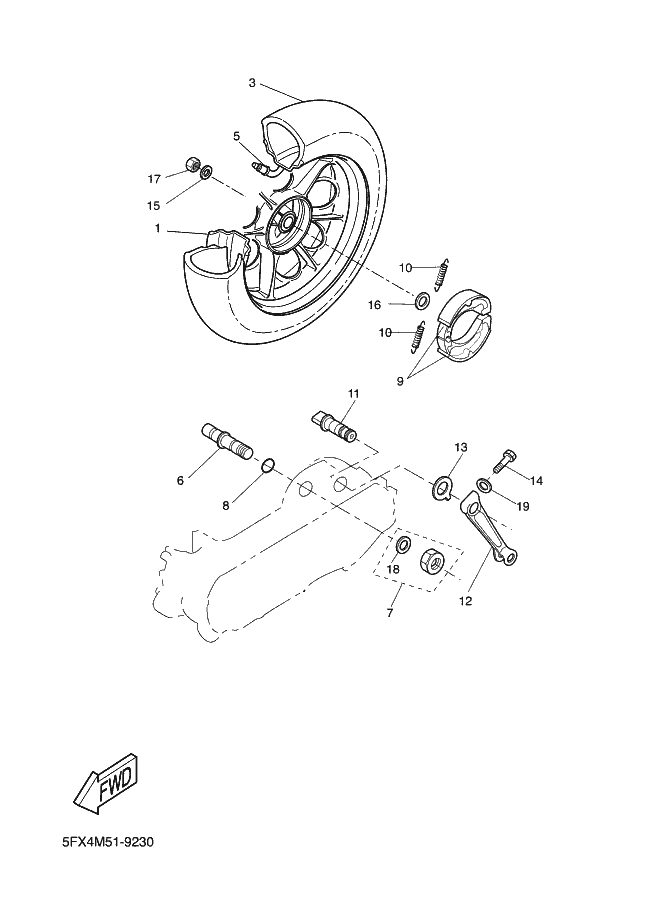 3
5
17
15
1
10
16
10
9
11
6
8
13
14
19
18
7
12
FWD
5FX4M51-9230