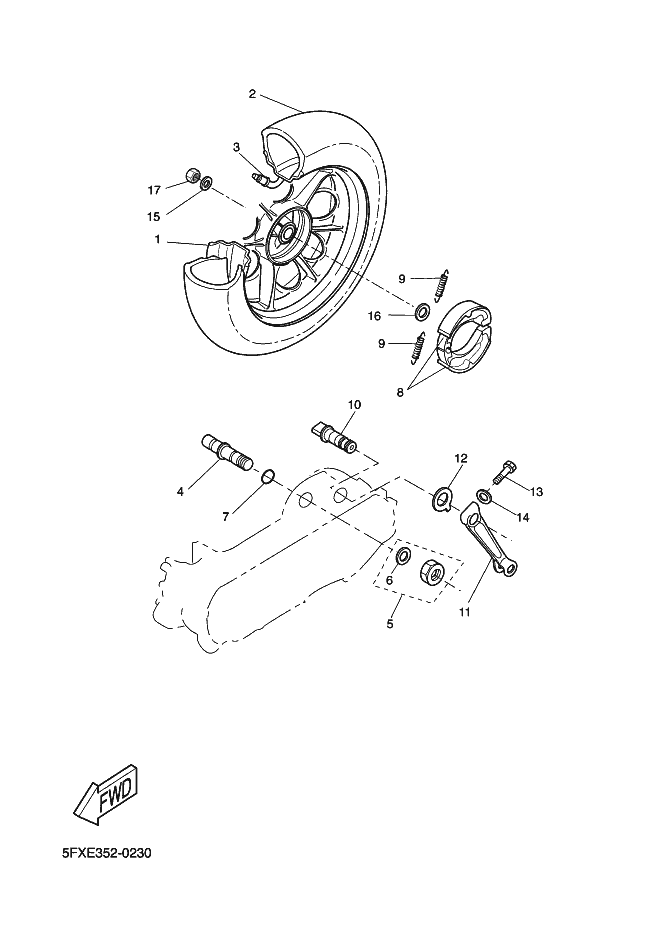 2
3
17
15
1
9
16
9
8
10
4
7
12
13
14
6
5
11
FWD
5FXE352-0230