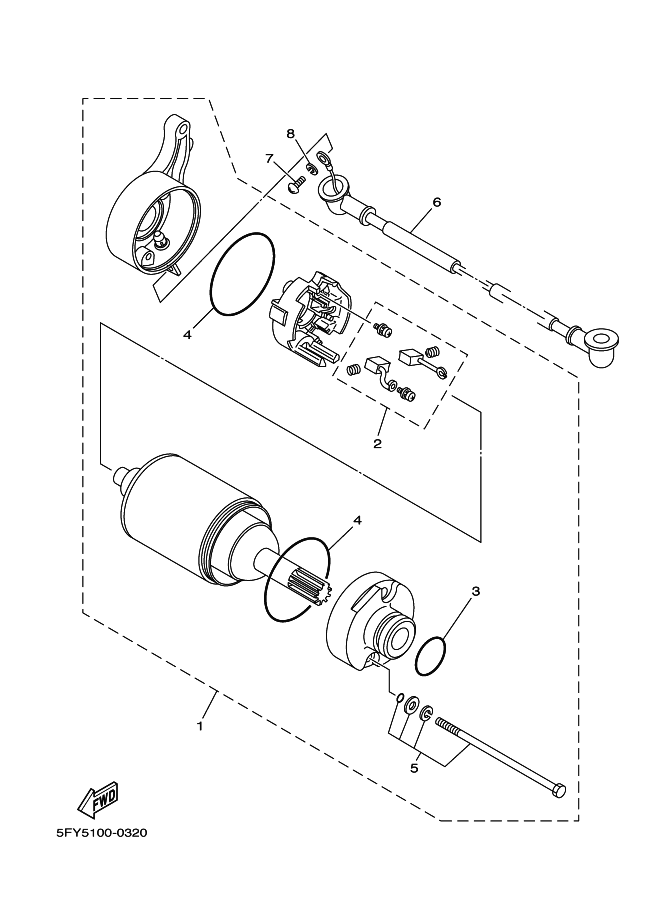 8
7
6
4
2
4
3
1
5
FWD
5FY5100-0320