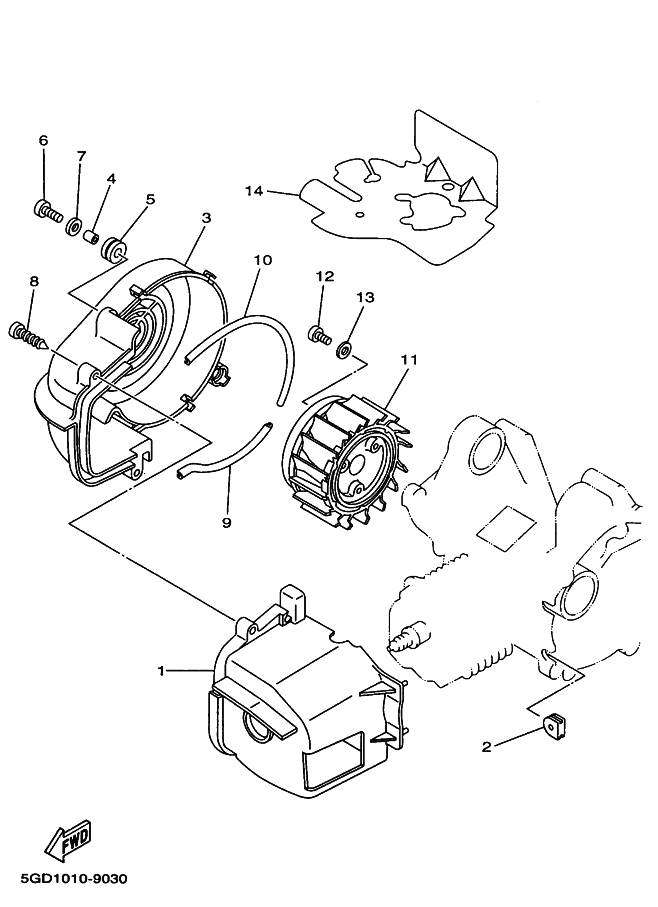 6
7
4
5
3
14
8
10
12
13
11
9
1
2
FWD
5GD1010-9030