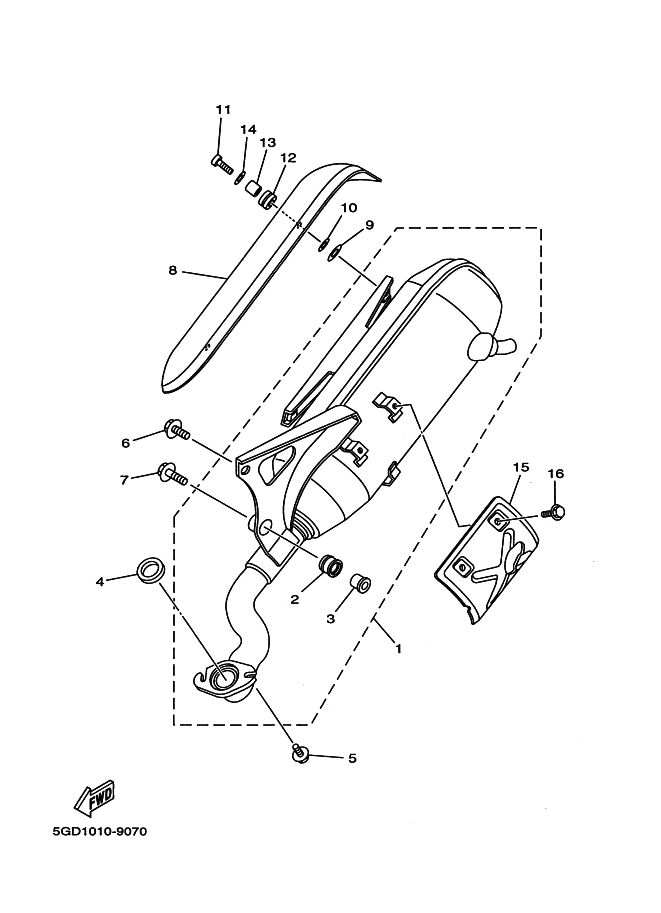 11
14
13
12
10
9
8
6
7
15
16
4
2
3
1
5
FWD
5GD1010-9070