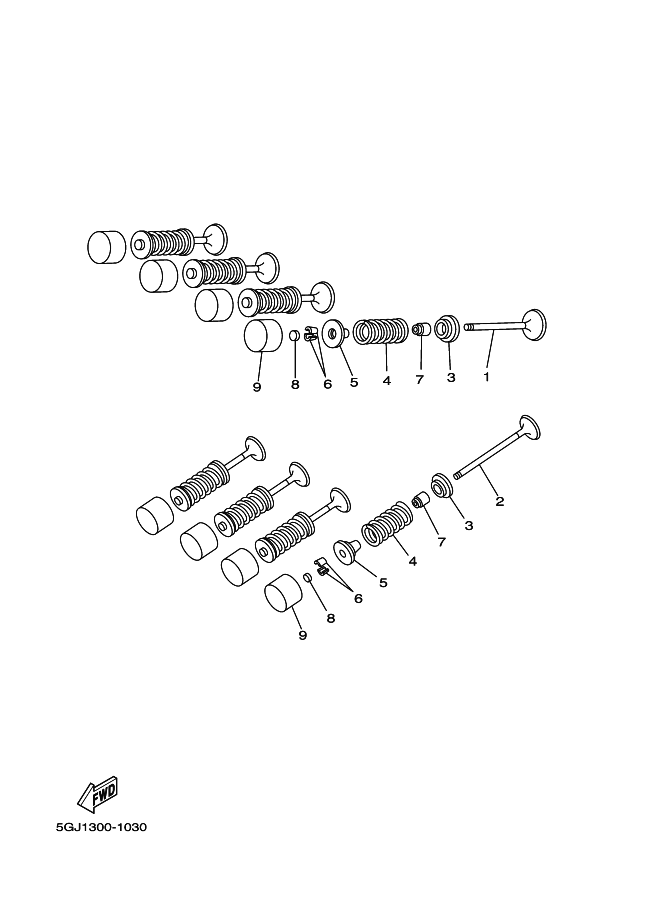 9
8
6
5
4
7
3
1

2
3
7
4
5
6
8
9

FWD

5GJ1300-1030