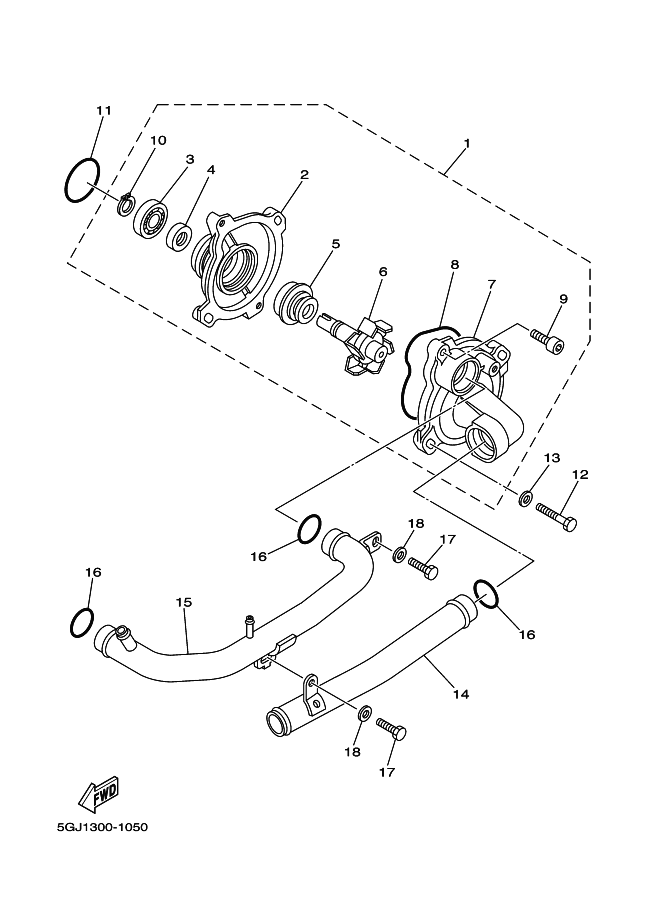 11
10
3
4
2
1
5
6
8
7
9
13
12
18
17
16
16
15
16
14
18
17
FWD
5GJ1300-1050