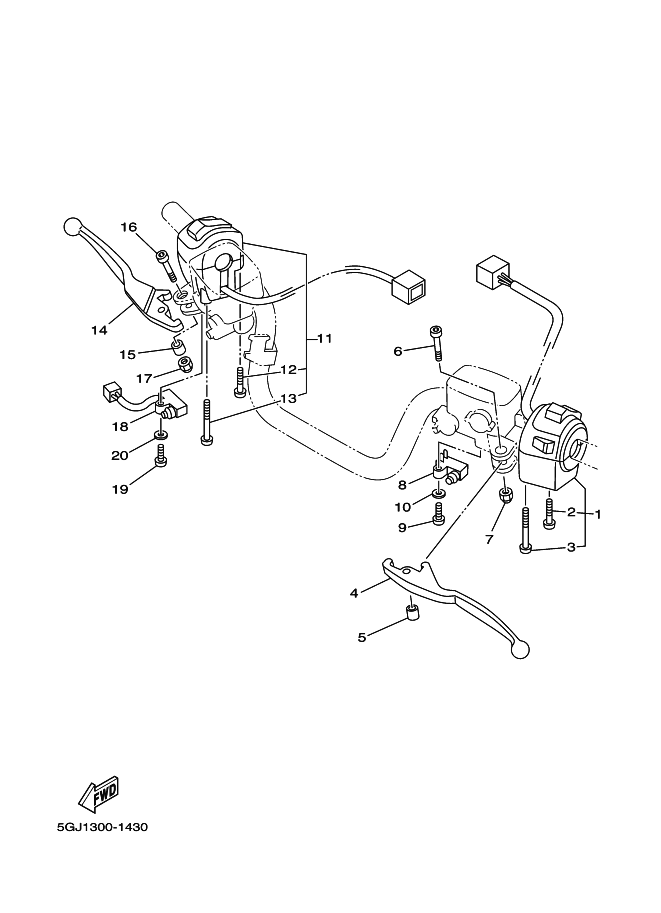 16
14
15
17
18
20
19
11
12
13
6
8
10
9
7
2
1
3
4
5
FWD
5GJ1300-1430