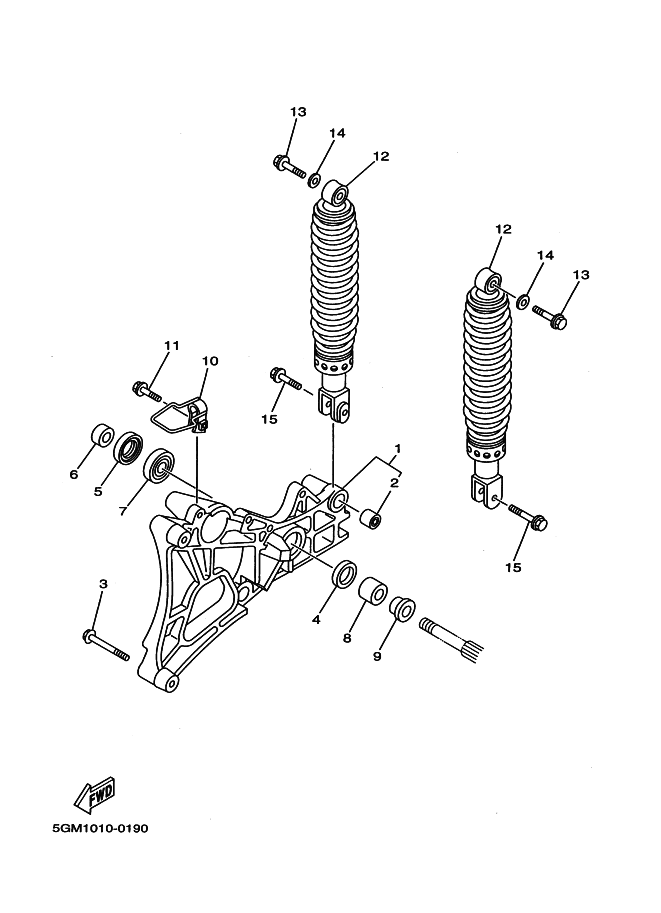 13
14
12
12
14
13
11
10
15
1
2
6
5
7
15
3
4
8
9
FWD
5GM1010-0190