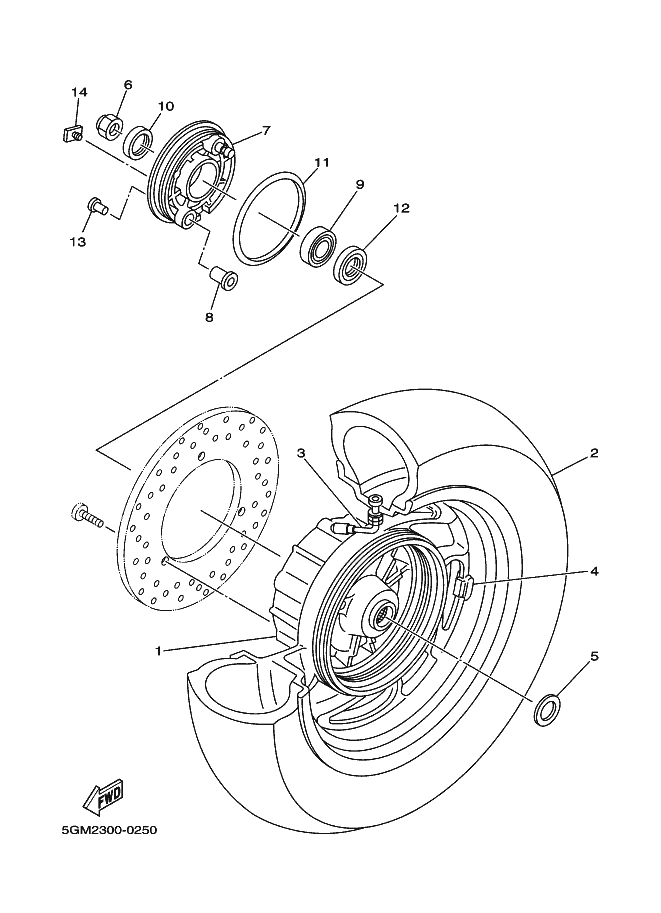 14
6
10
7
11
9
12
13
8
3
2
4
1
5
FWD
5GM2300-0250