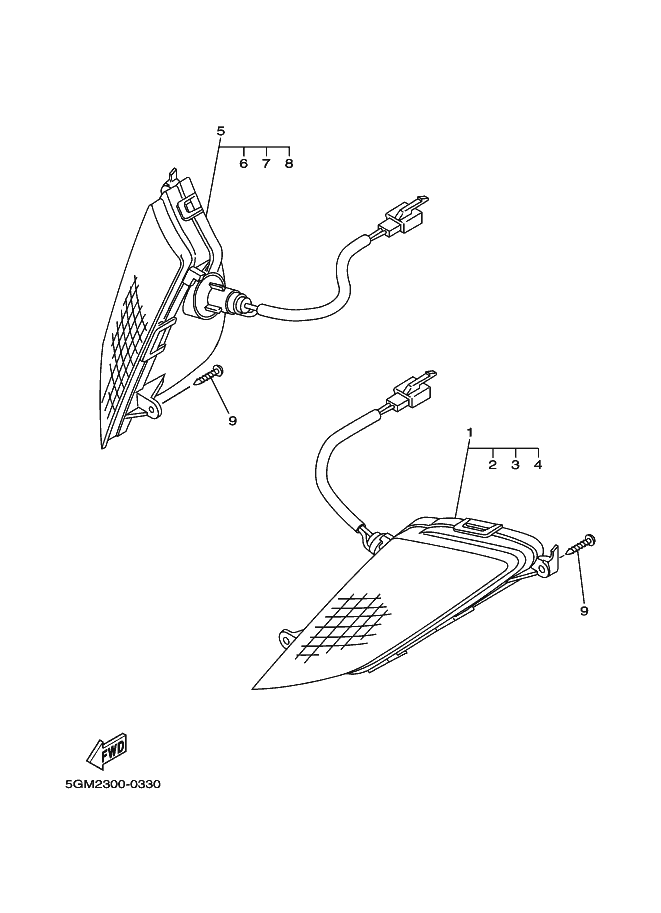 5
6 7 8
9
1
2 3 4
9
FWD
5GM2300-0330