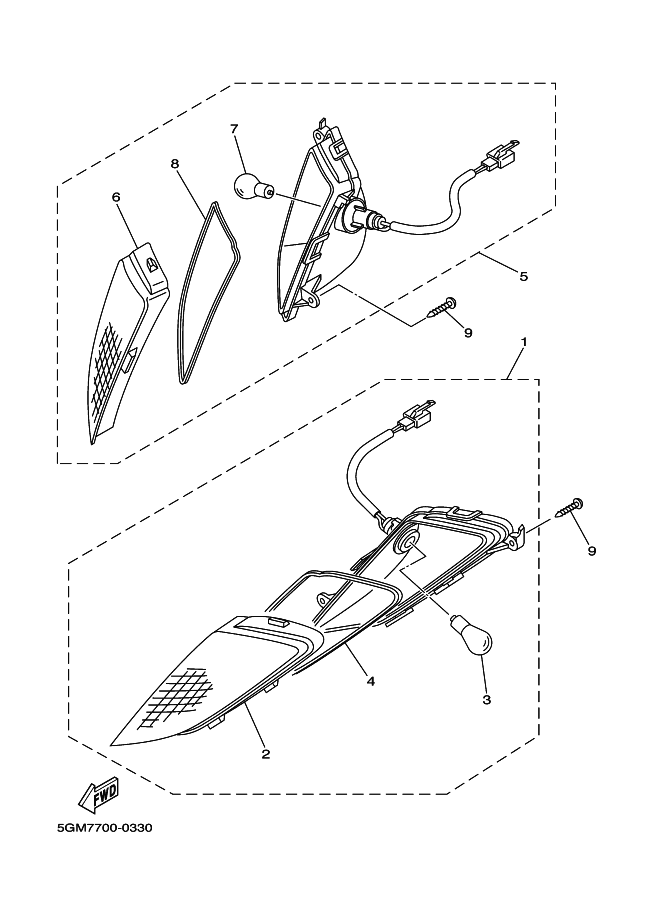 7
8
6
5
9
1
9
4
3
2
FWD
5GM7700-0330