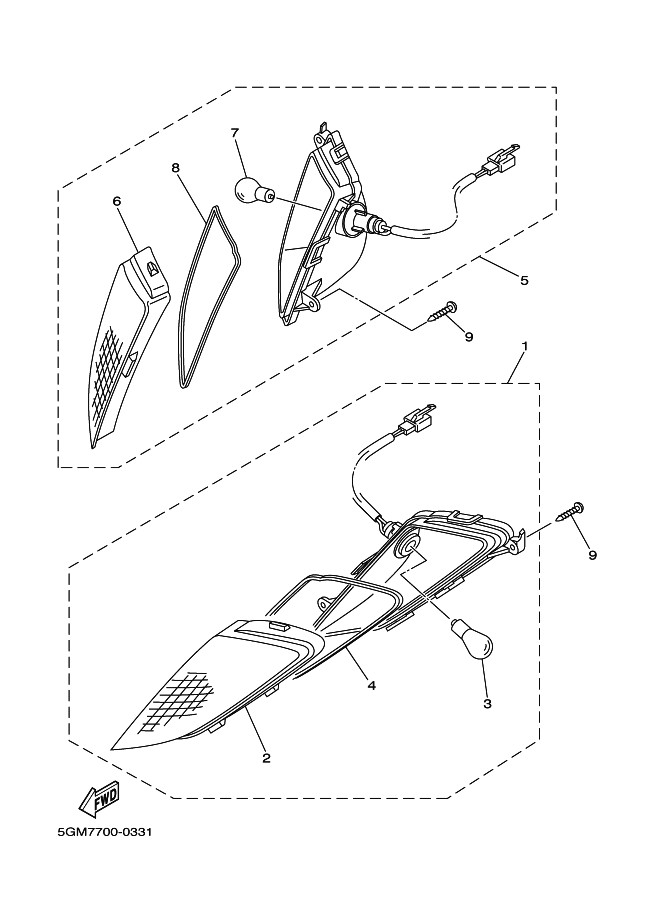 7
8
6
5
9
1
9
4
3
2
FWD
5GM7700-0331