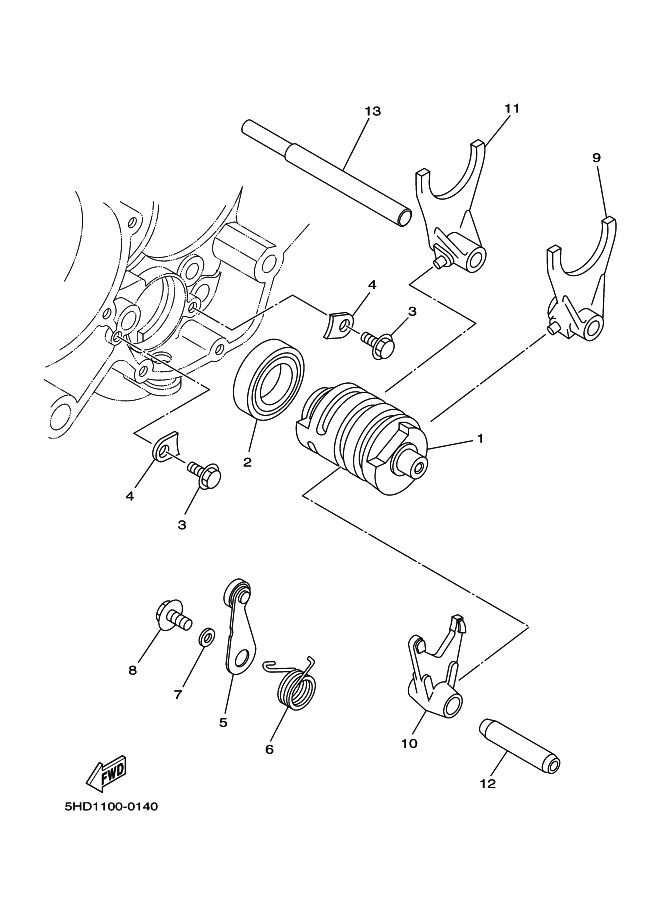 13
11
9
4
3
2
1
4
3
8
7
5
6
10
12
FWD
5HD1100-0140