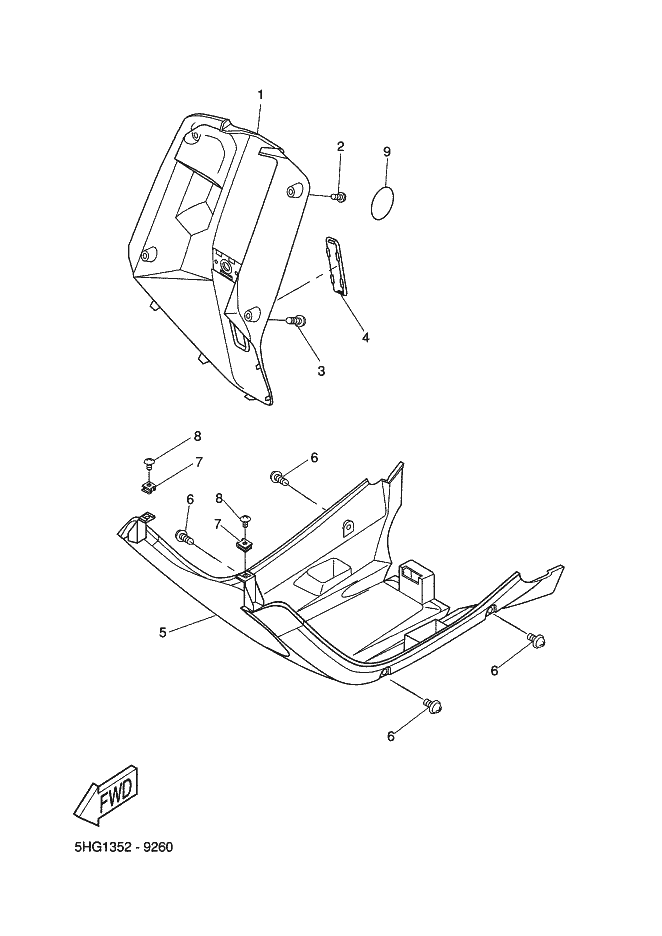 1
2
9
4
3
8
7
6
6
8
7
5
6
6
FWD
5HG1352 - 9260